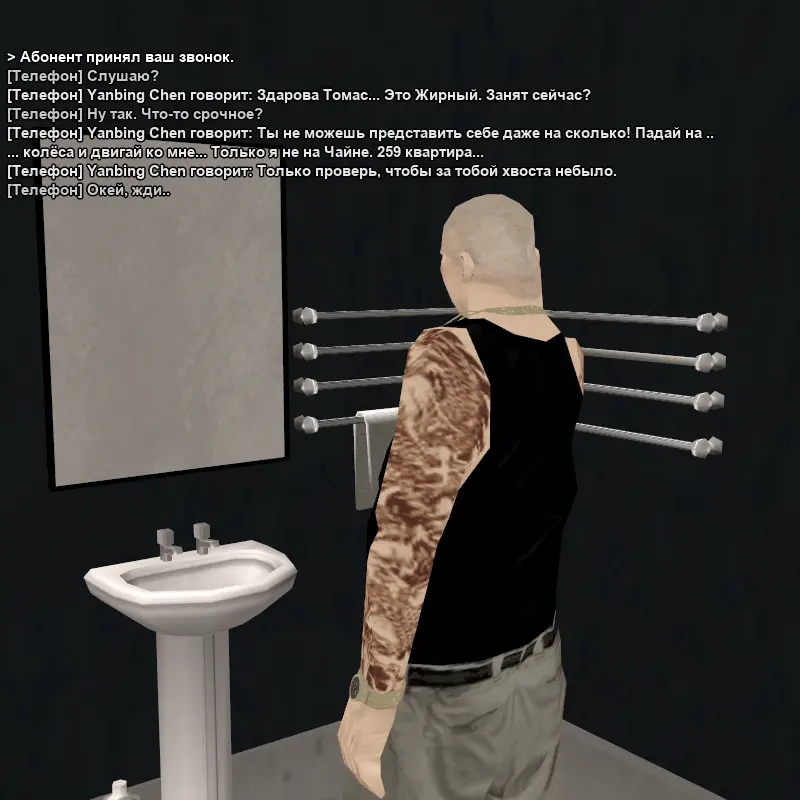 > Абонент принял ваш звонок.
[Телефон] Слушаю?
[Телефон] Yanbing Chen говорит: Здарова Томас... Это Жирный. Занят сейчас?
[Телефон] Ну так. Что-то срочное?
[Телефон] Yanbing Chen говорит: Ты не можешь представить себе даже на сколько! Падай на ..
... колёса и двигай ко мне... Только я не на Чайне. 259 квартира...
[Телефон] Yanbing Chen говорит: Только проверь, чтобы за тобой хвоста небыло.
[Телефон] Окей, жди..